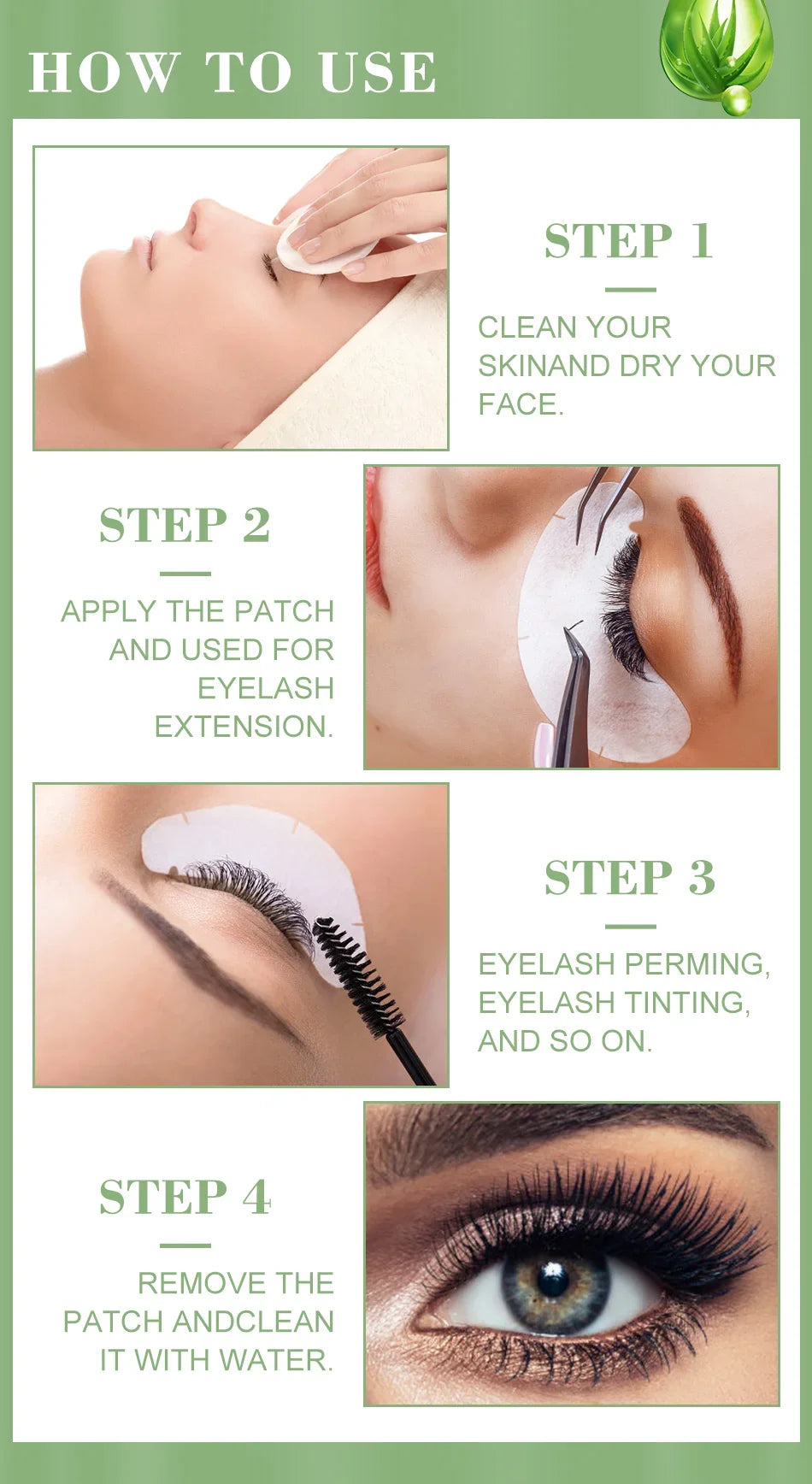 HOW TO USE

STEP 1

CLEAN YOUR SKINAND DRY YOUR FACE.

STEP 2

APPLY THE PATCH AND USED FOR EYELASH EXTENSION.

STEP 3

EYELASH PERMING, EYELASH TINTING, AND SO ON.

STEP 4

REMOVE THE PATCH ANDCLEAN IT WITH WATER.